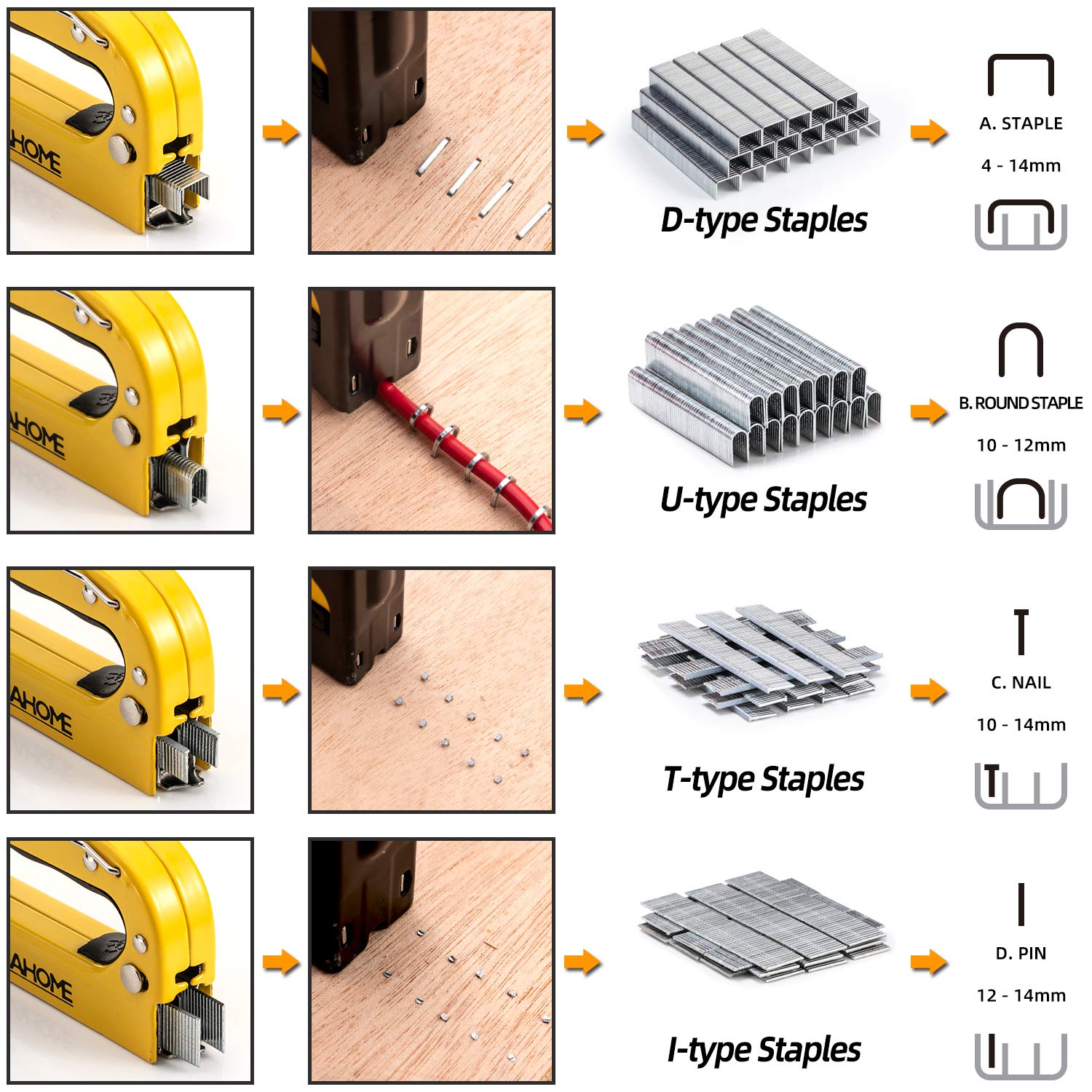 AHOME

D-type Staples

A. STAPLE

4 - 14mm

AHOME

U-type Staples

B. ROUND STAPLE

10 - 12mm

AHOME

T-type Staples

C. NAIL

10 - 14mm

AHOME

I-type Staples

D. PIN

12 - 14mm