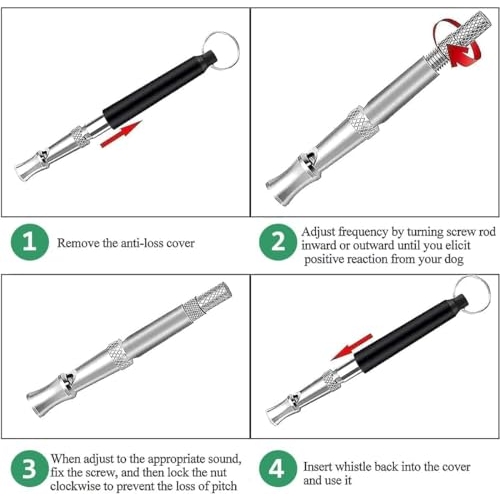 1 Remove the anti-loss cover

2 Adjust frequency by turning screw rod inward or outward until you elicit positive reaction from your dog

3 When adjust to the appropriate sound, fix the screw, and then lock the nut clockwise to prevent the loss of pitch

4 Insert whistle back into the cover and use it